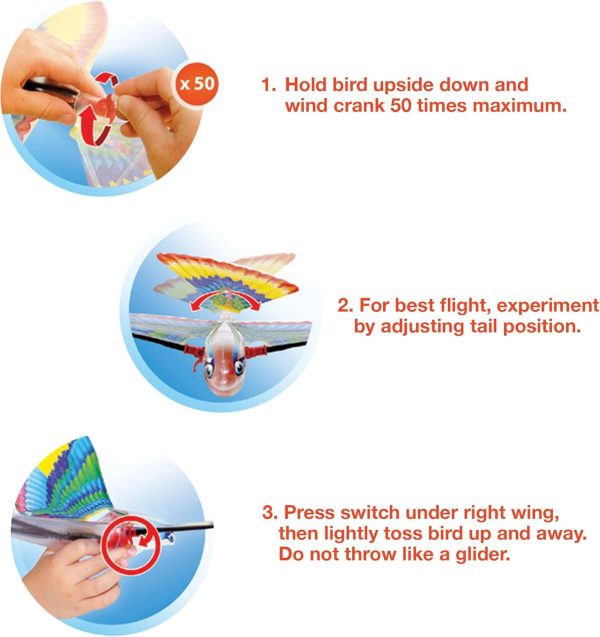 x 50

1. Hold bird upside down and wind crank 50 times maximum.

2. For best flight, experiment by adjusting tail position.

3. Press switch under right wing, then lightly toss bird up and away. Do not throw like a glider.